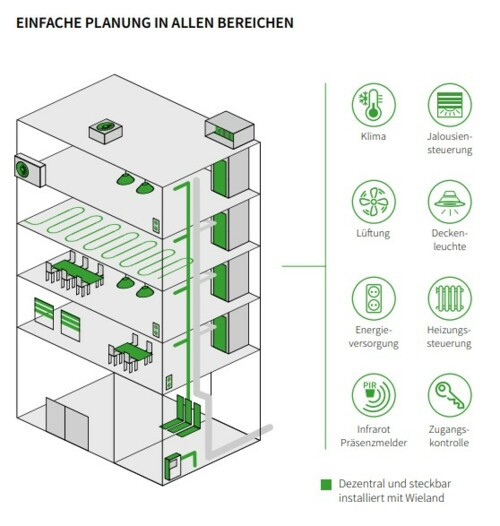 EINFACHE PLANUNG IN ALLEN BEREICHEN

Klima

Jalousiensteuerung

Lüftung

Deckenleuchte

Energieversorgung

Heizungssteuerung

PIR

Infrarot Präsenzmelder

Zugangskontrolle

Dezentral und steckbar installiert mit Wieland