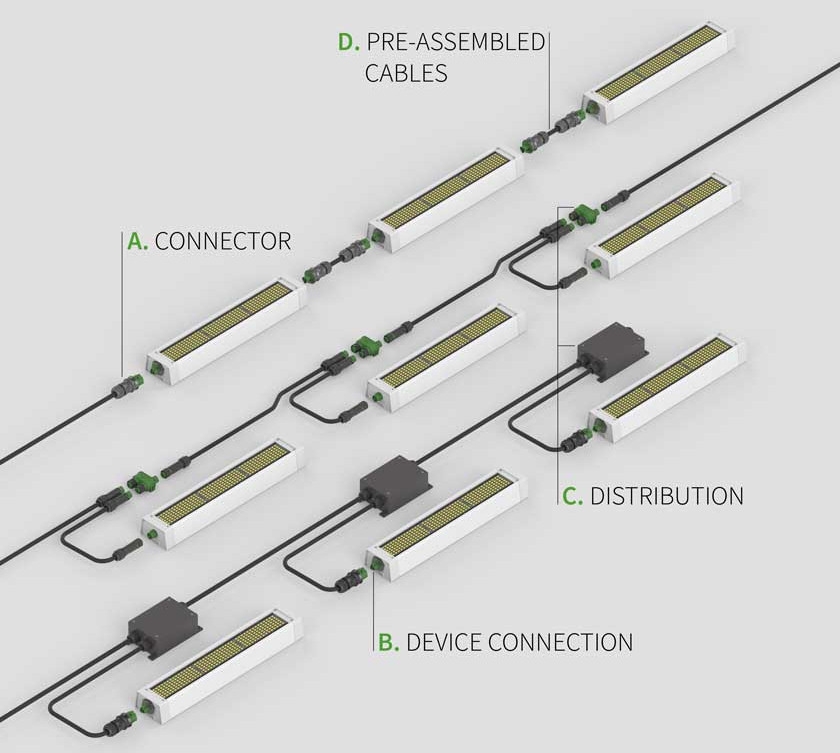 D. PRE-ASSEMBLED CABLES

A. CONNECTOR

C. DISTRIBUTION

B. DEVICE CONNECTION