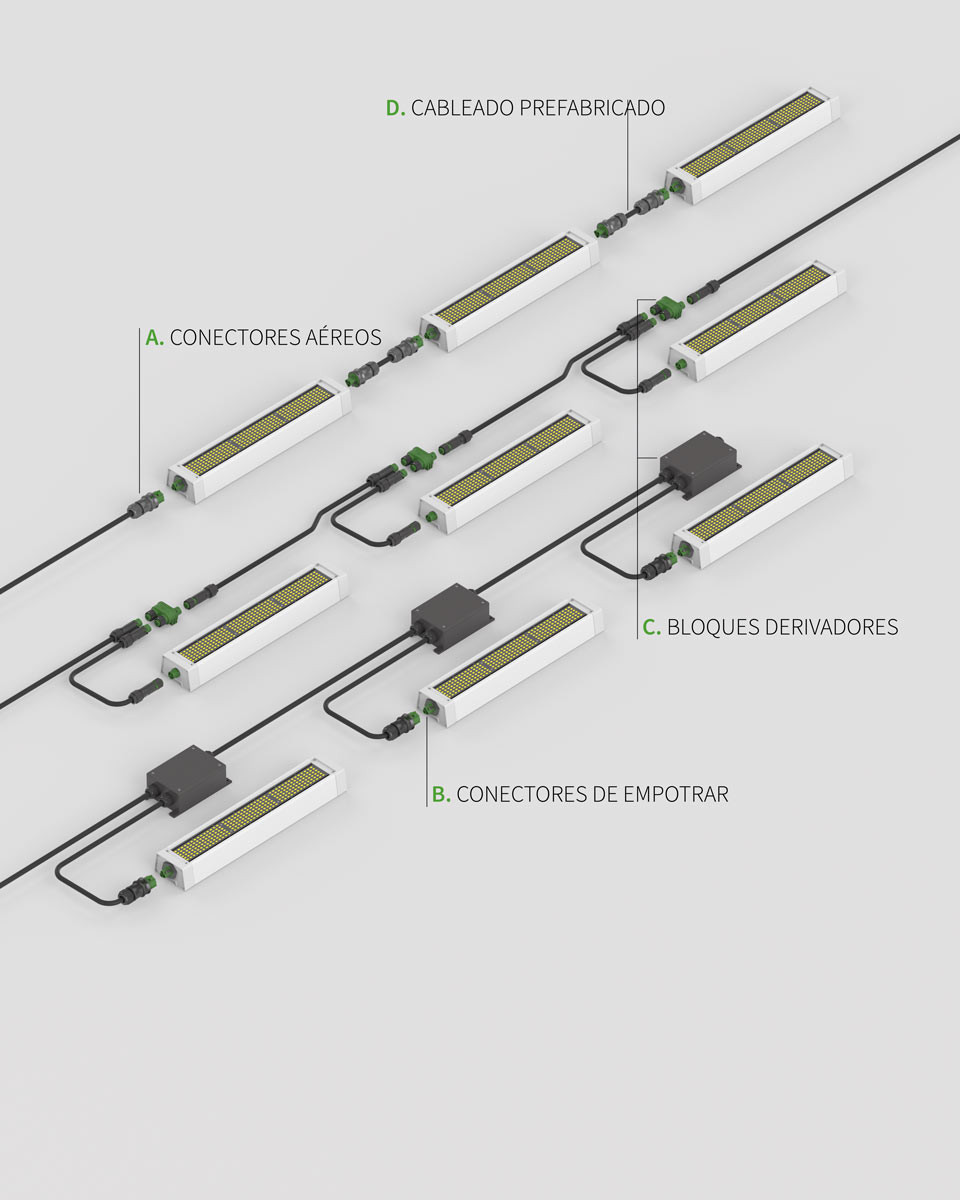 D. CABLEADO PREFABRICADO

A. CONECTORES AÉREOS

C. BLOQUES DERIVADORES

B. CONECTORES DE EMPOTRAR