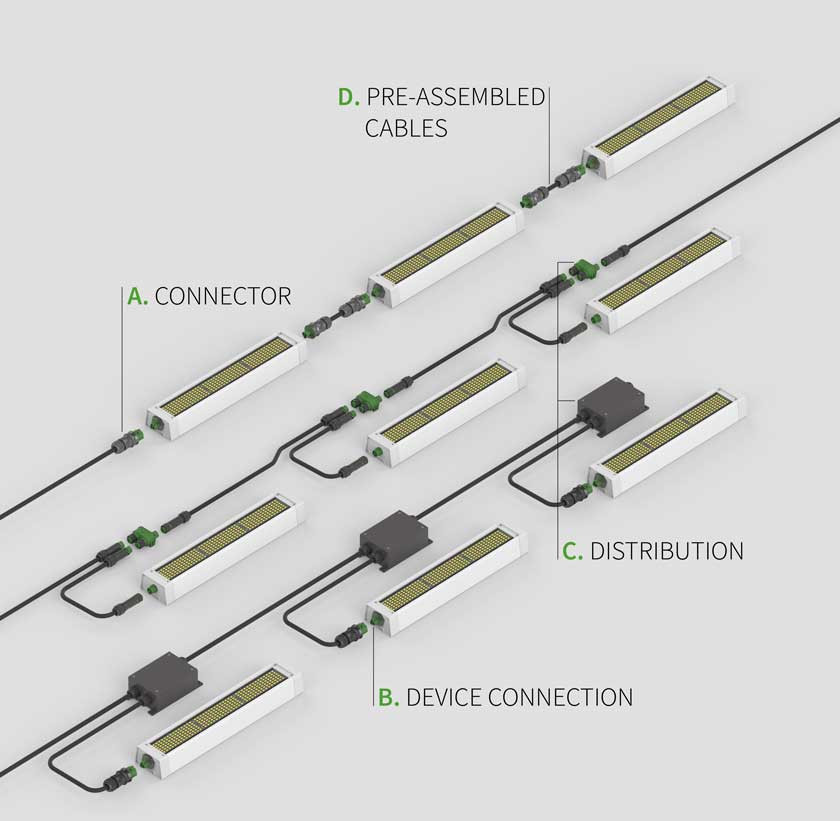 D. PRE-ASSEMBLED CABLES

A. CONNECTOR

C. DISTRIBUTION

B. DEVICE CONNECTION