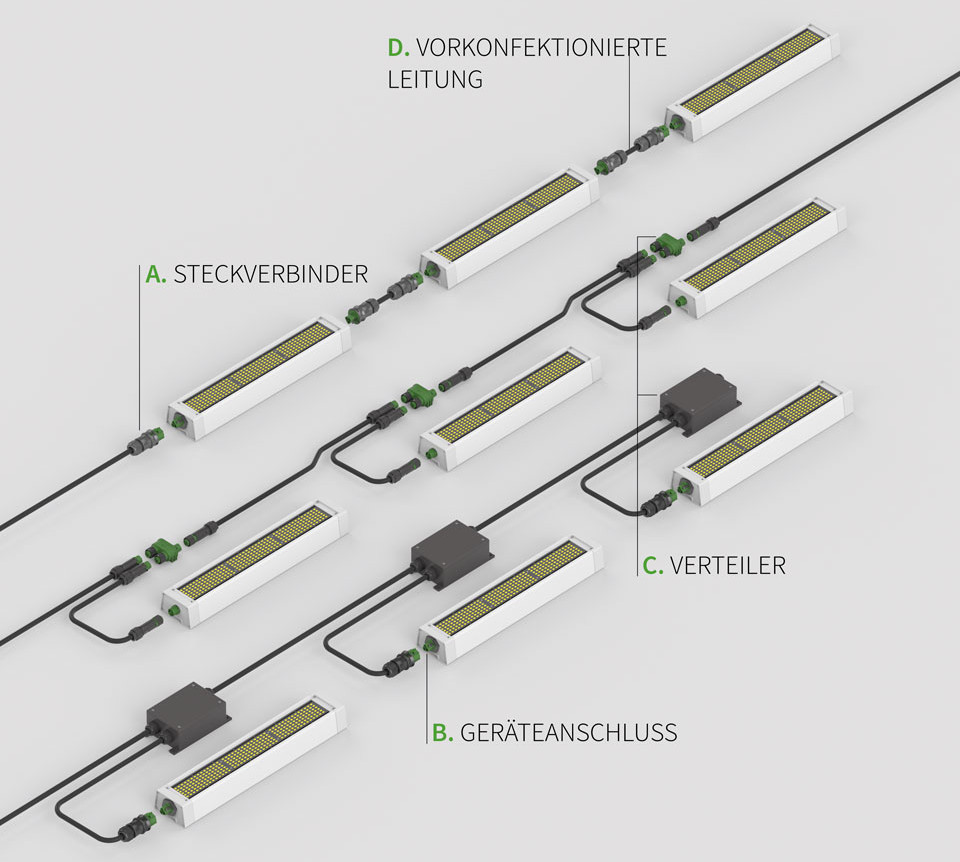 D. VORKONFEKTIONIERTE LEITUNG

A. STECKVERBINDER

C. VERTEILER

B. GERÄTEANSCHLUSS